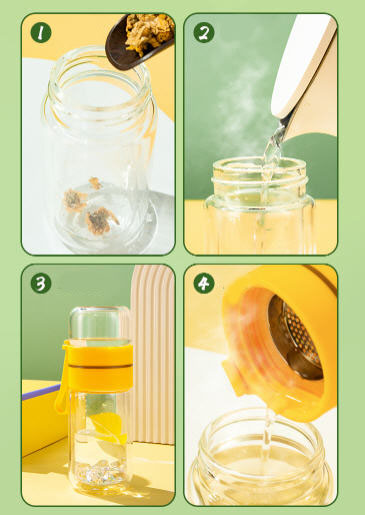 1
2
3
4