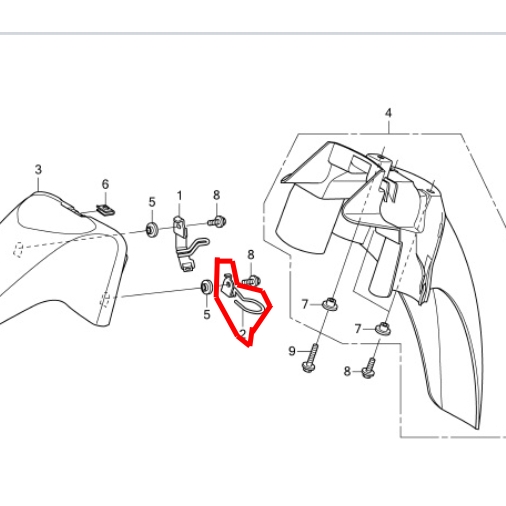 4
3
6
5
1
8
8
5
2
7
7
9
8