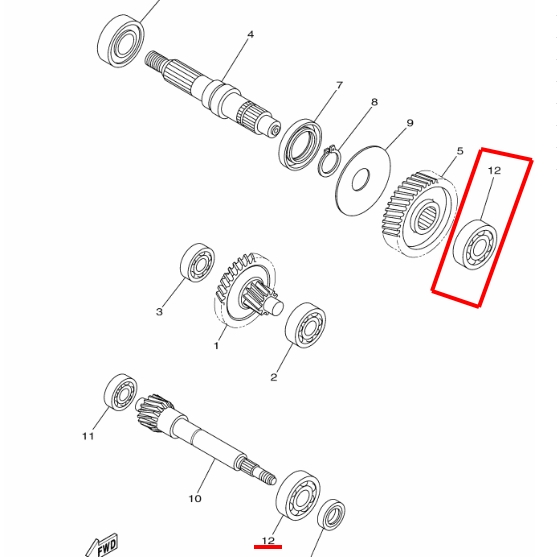 4
7
8
9
5
12
3
1
2
11
10
12
FWD