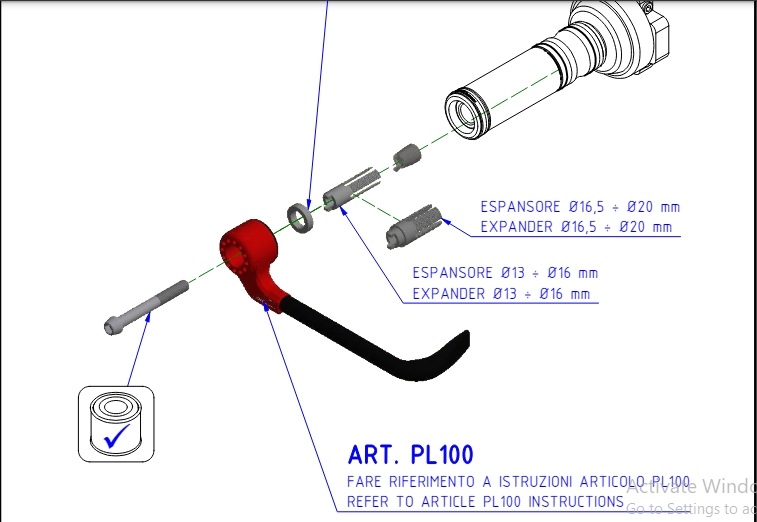 ESPANSORE Ø16,5 ÷ Ø20 mm
EXPANDER Ø16,5 ÷ Ø20 mm

ESPANSORE Ø13 ÷ Ø16 mm
EXPANDER Ø13 ÷ Ø16 mm

ART. PL100
FARE RIFERIMENTO A ISTRUZIONI ARTICOLO PL100
REFER TO ARTICLE PL100 INSTRUCTIONS

Activate Windo
Go to Settings to ac