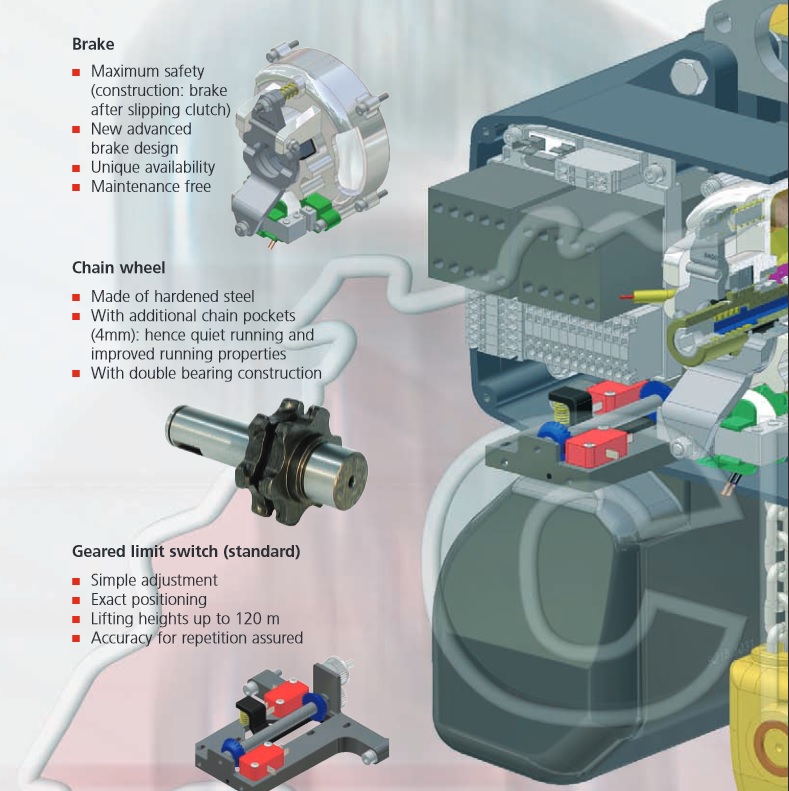 Brake

- Maximum safety (construction: brake after slipping clutch)
- New advanced brake design
- Unique availability
- Maintenance free

Chain wheel

- Made of hardened steel
- With additional chain pockets (4mm): hence quiet running and improved running properties
- With double bearing construction

Geared limit switch (standard)

- Simple adjustment
- Exact positioning
- Lifting heights up to 120 m
- Accuracy for repetition assured