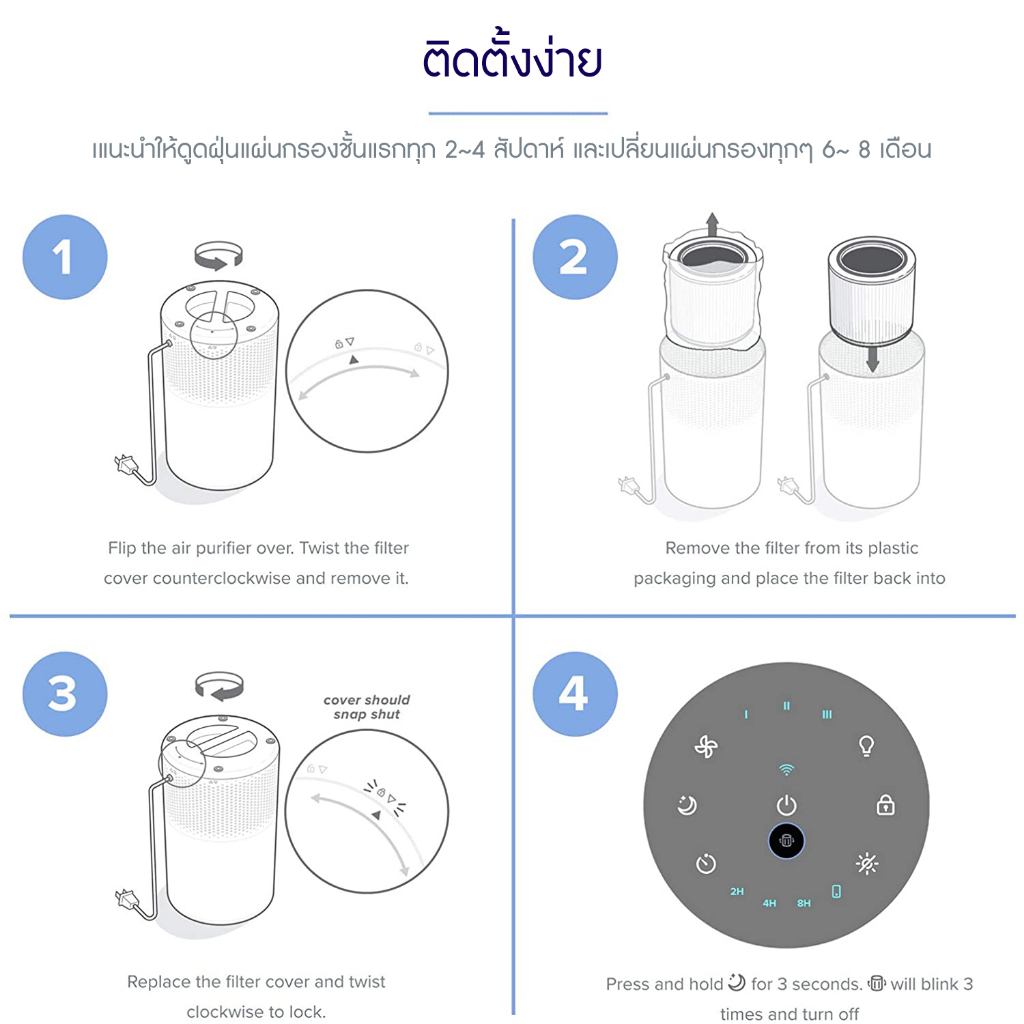 ติดตั้งง่าย

แนะนำให้ดูดฝุ่นแผ่นกรองชั้นแรกทุก 2~4 สัปดาห์ และเปลี่ยนแผ่นกรองทุกๆ 6~ 8 เดือน

1

Flip the air purifier over. Twist the filter cover counterclockwise and remove it.

2

Remove the filter from its plastic packaging and place the filter back into

3

cover should snap shut

Replace the filter cover and twist clockwise to lock.

4

I II III

2H 4H 8H

Press and hold for 3 seconds. will blink 3 times and turn off