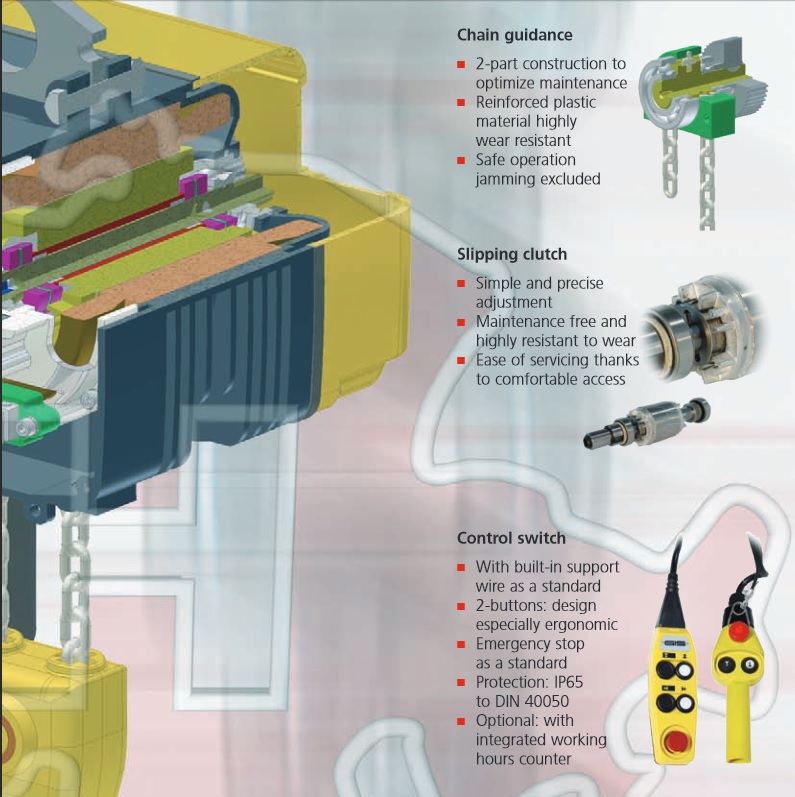 Chain guidance

- 2-part construction to optimize maintenance
- Reinforced plastic material highly wear resistant
- Safe operation jamming excluded

Slipping clutch

- Simple and precise adjustment
- Maintenance free and highly resistant to wear
- Ease of servicing thanks to comfortable access

Control switch

- With built-in support wire as a standard
- 2-buttons: design especially ergonomic
- Emergency stop as a standard
- Protection: IP65 to DIN 40050
- Optional: with integrated working hours counter