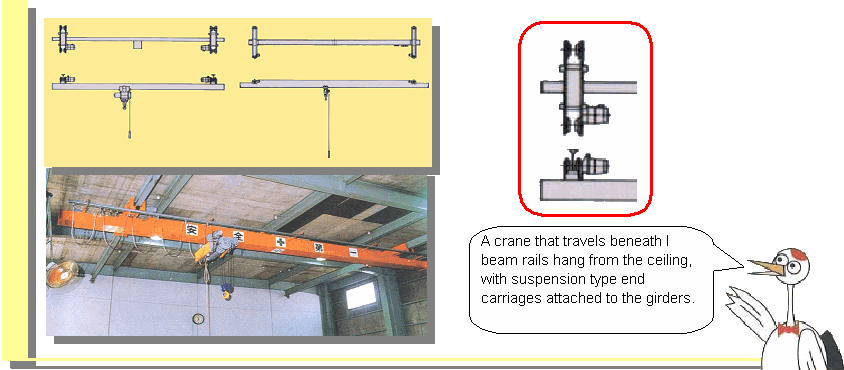 安 全 第 一

A crane that travels beneath I beam rails hang from the ceiling, with suspension type end carriages attached to the girders.