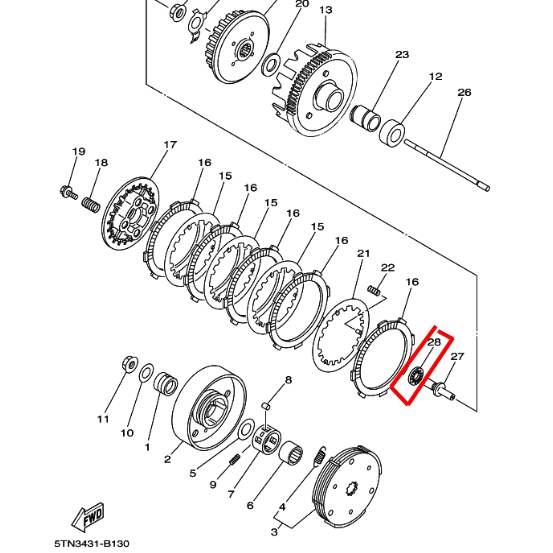 20
13
23
12
26
19
18
17
16
15
16
15
16
15
16
21
22
16
28
27
8
11
10
1
2
5
9
7
6
4
3
FWD
5TN3431-B130